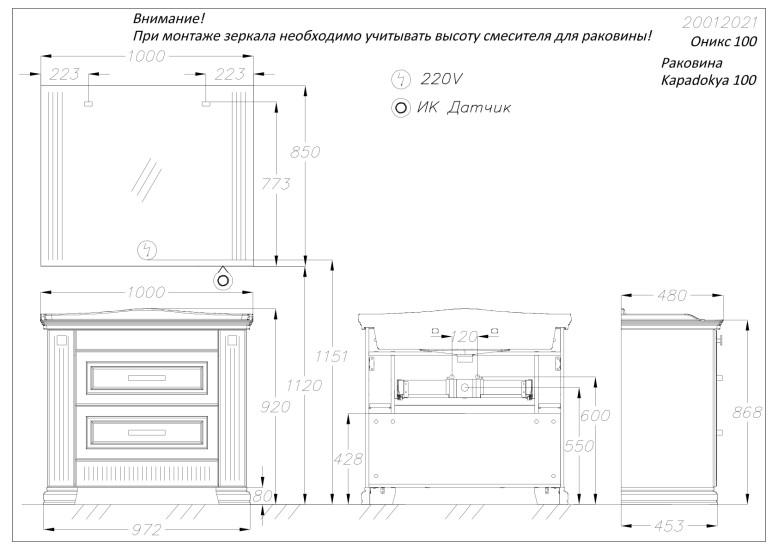 Внимание!
При монтаже зеркала необходимо учитывать высоту смесителя для раковины!

20012021
Оникс 100

Раковина
Kapadokya 100

220V

ИК Датчик

1000
223
223
850
773
1000
1151
1120
920
80
972
120
600
550
428
480
868
453